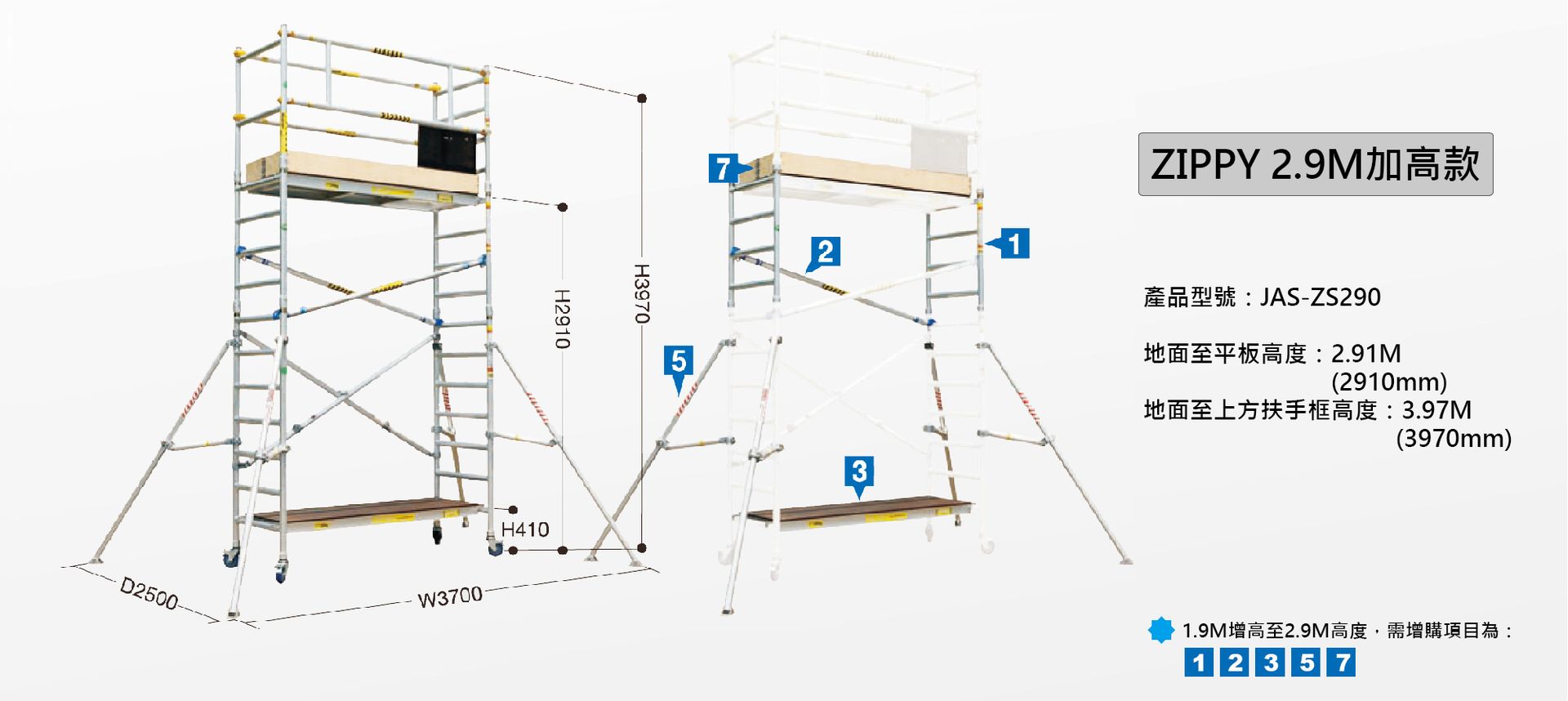 H3970

H2910

H410

D2500

W3700

7

2

1

5

3

ZIPPY 2.9M加高款

產品型號：JAS-ZS290

地面至平板高度：2.91M
(2910mm)
地面至上方扶手框高度：3.97M
(3970mm)

1.9M增高至2.9M高度，需增購項目為：

1 2 3 5 7